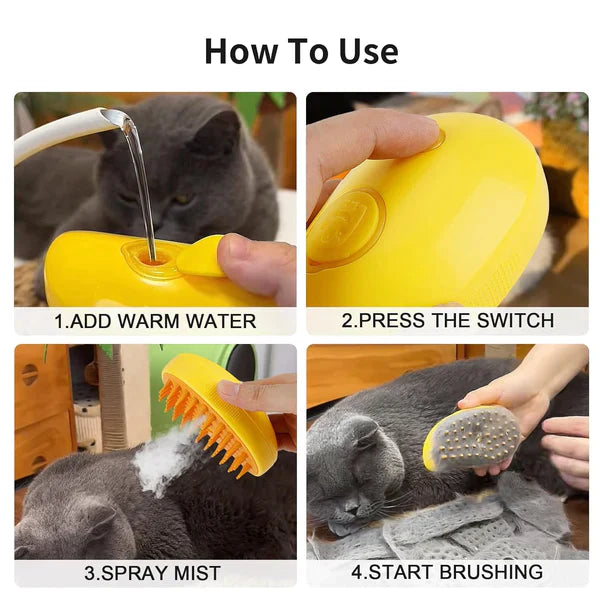 How To Use

1.ADD WARM WATER

2.PRESS THE SWITCH

3.SPRAY MIST

4.START BRUSHING